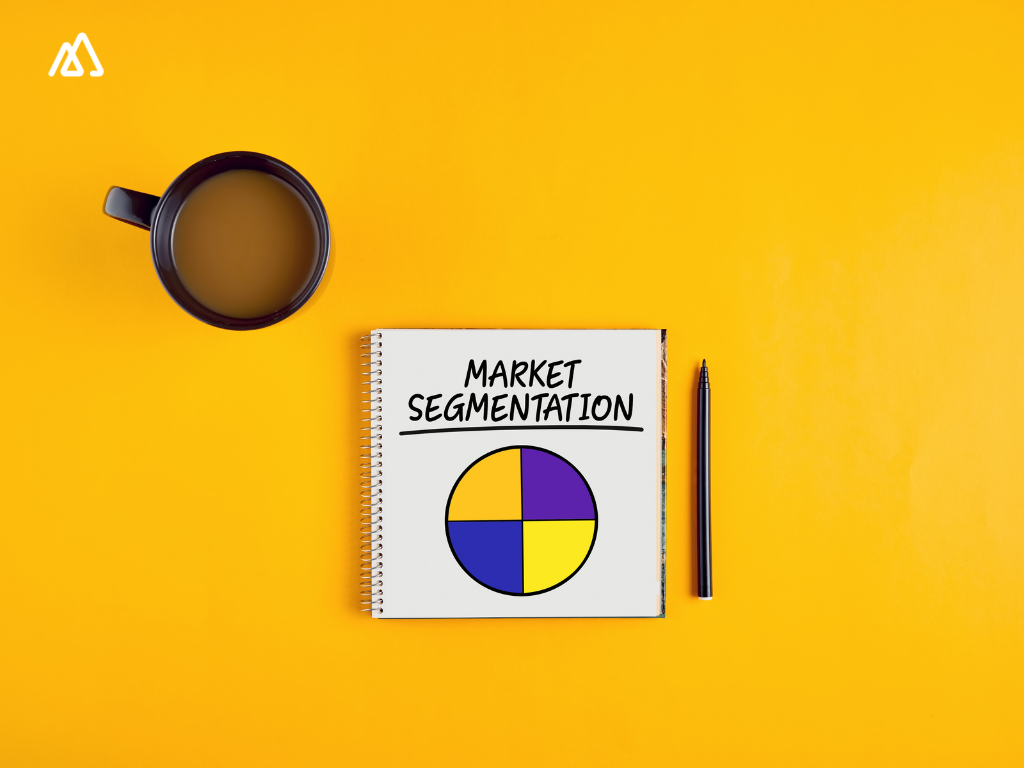 MARKET SEGMENTATION