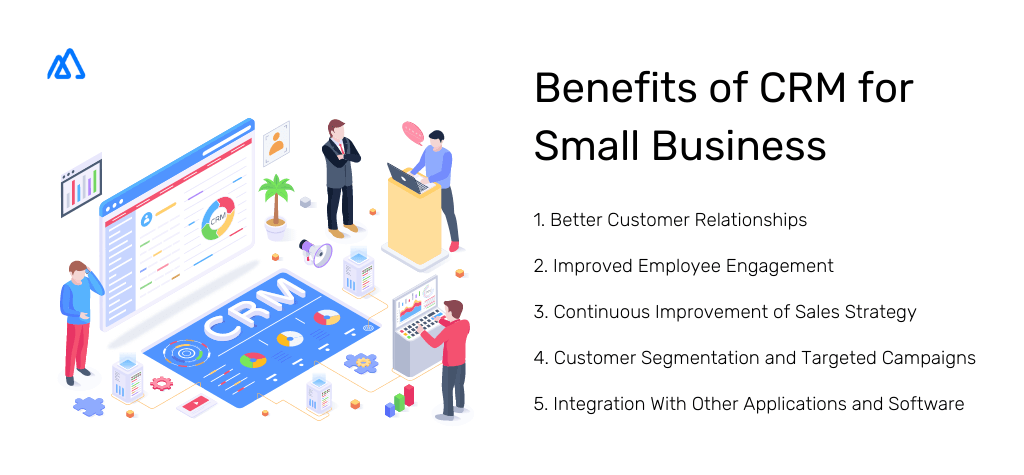 CRM

CRM

Benefits of CRM for Small Business

1. Better Customer Relationships

2. Improved Employee Engagement

3. Continuous Improvement of Sales Strategy

4. Customer Segmentation and Targeted Campaigns

5. Integration With Other Applications and Software