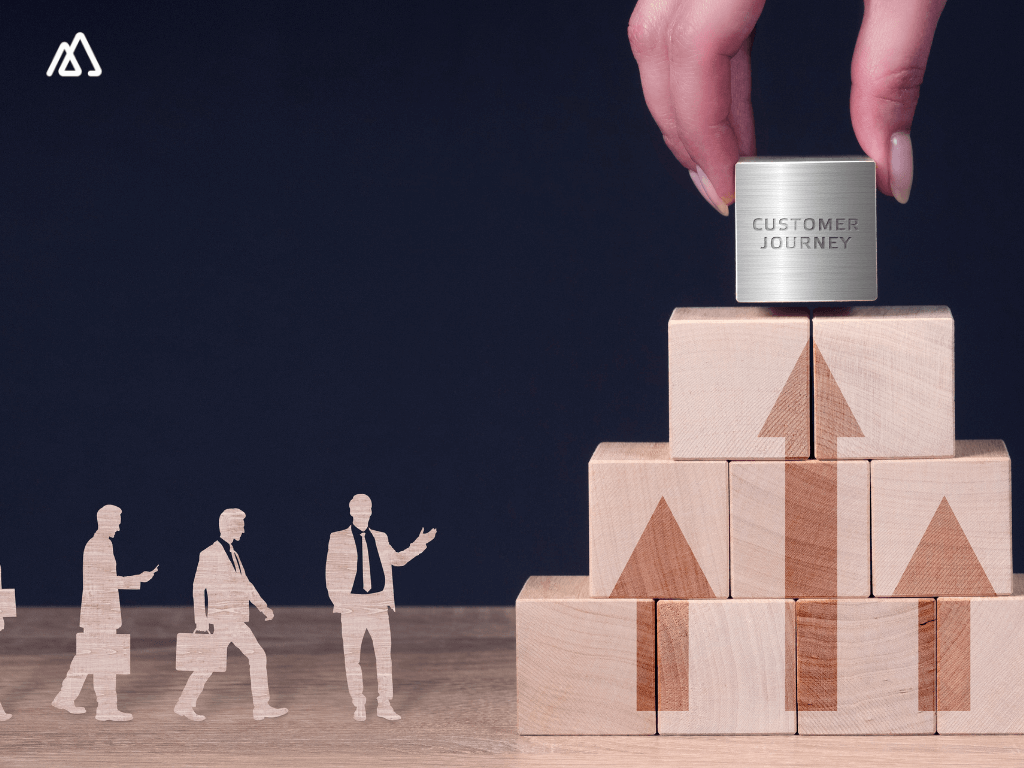 CUSTOMER JOURNEY