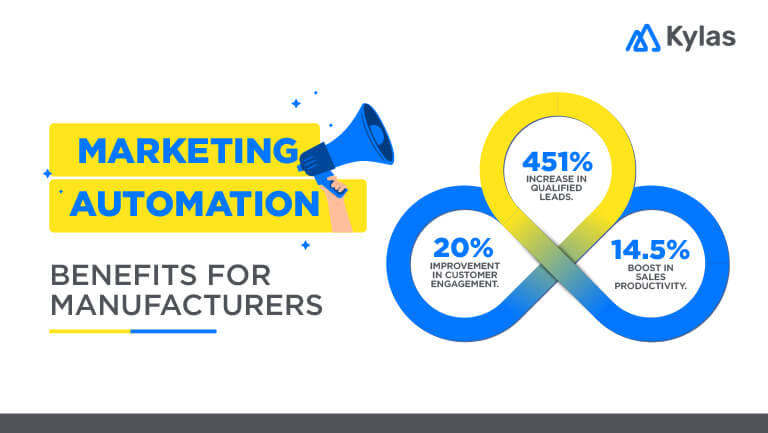 Kylas

MARKETING AUTOMATION

BENEFITS FOR MANUFACTURERS

451%
INCREASE IN QUALIFIED LEADS.

20%
IMPROVEMENT IN CUSTOMER ENGAGEMENT.

14.5%
BOOST IN SALES PRODUCTIVITY.