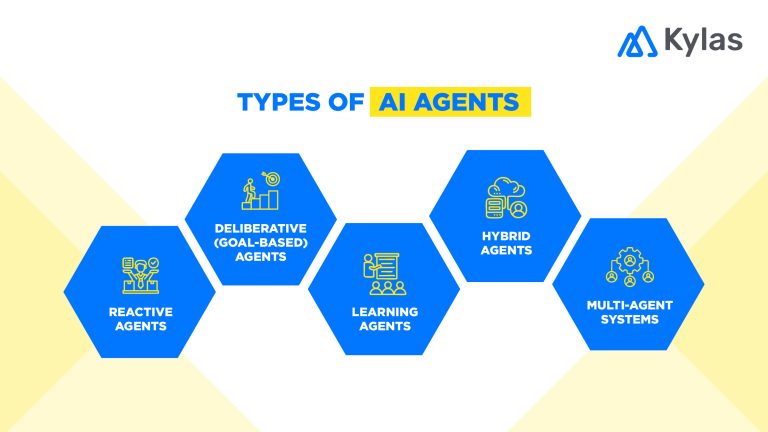 Kylas

TYPES OF AI AGENTS

REACTIVE AGENTS

DELIBERATIVE (GOAL-BASED) AGENTS

LEARNING AGENTS

HYBRID AGENTS

MULTI-AGENT SYSTEMS